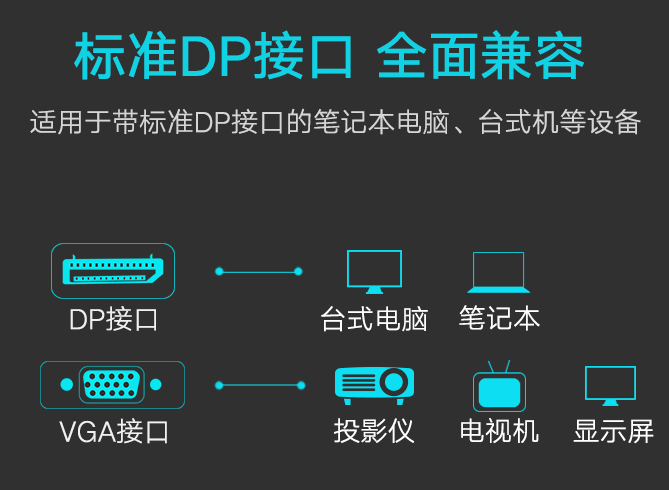 标准DP接口 全面兼容

适用于带标准DP接口的笔记本电脑、台式机等设备

DP接口

台式电脑 笔记本

VGA接口

投影仪 电视机 显示屏